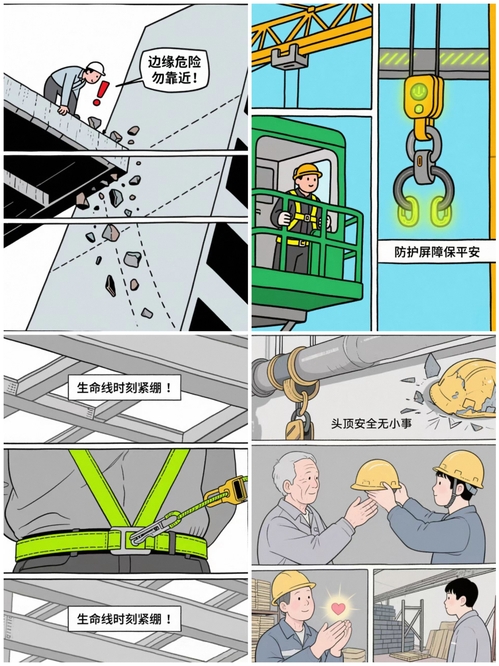 边缘危险
勿靠近!

防护屏障保平安

生命线时刻紧绷!

头顶安全无小事

生命线时刻紧绷!